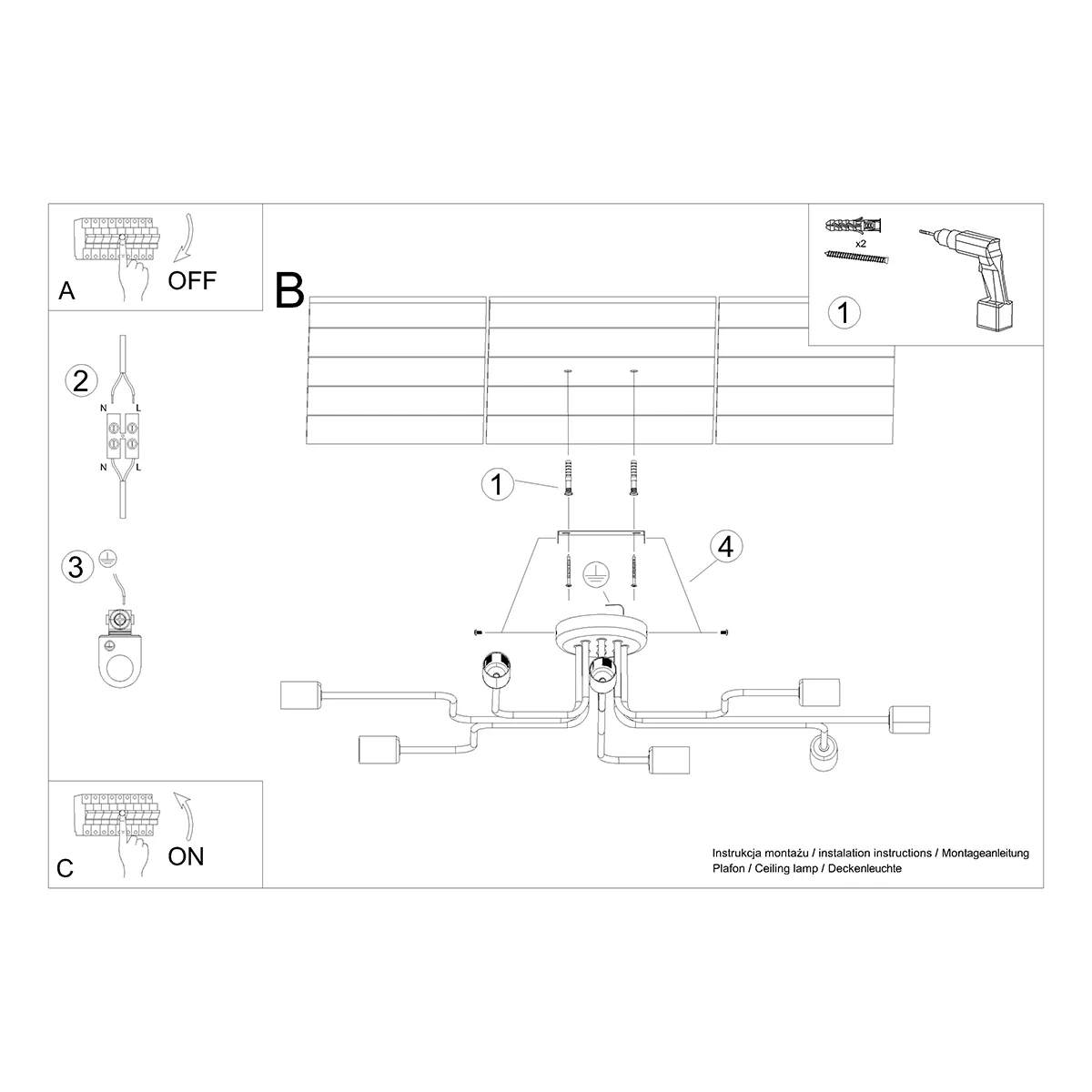 A
OFF

B

x2
1

2
N L
N L

3

1

4

C
ON

Instrukcja montażu / instalation instructions / Montageanleitung
Plafon / Ceiling lamp / Deckenleuchte