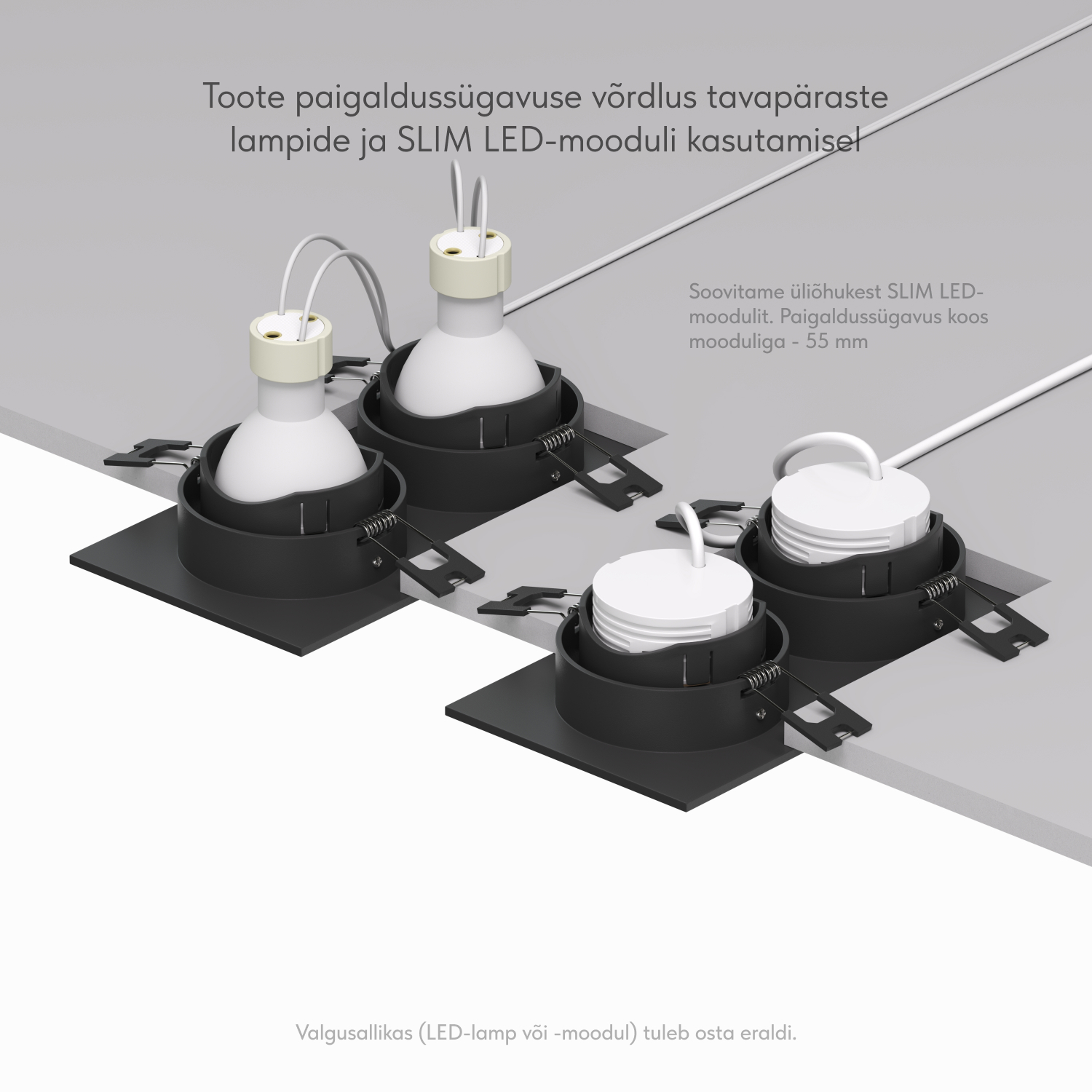 Toote paigaldussügavuse võrdlus tavapäraste lampide ja SLIM LED-mooduli kasutamisel

Soovitame üliõhukest SLIM LED-moodulit. Paigaldussügavus koos mooduliga - 55 mm

Valgusallikas (LED-lamp või -moodul) tuleb osta eraldi.