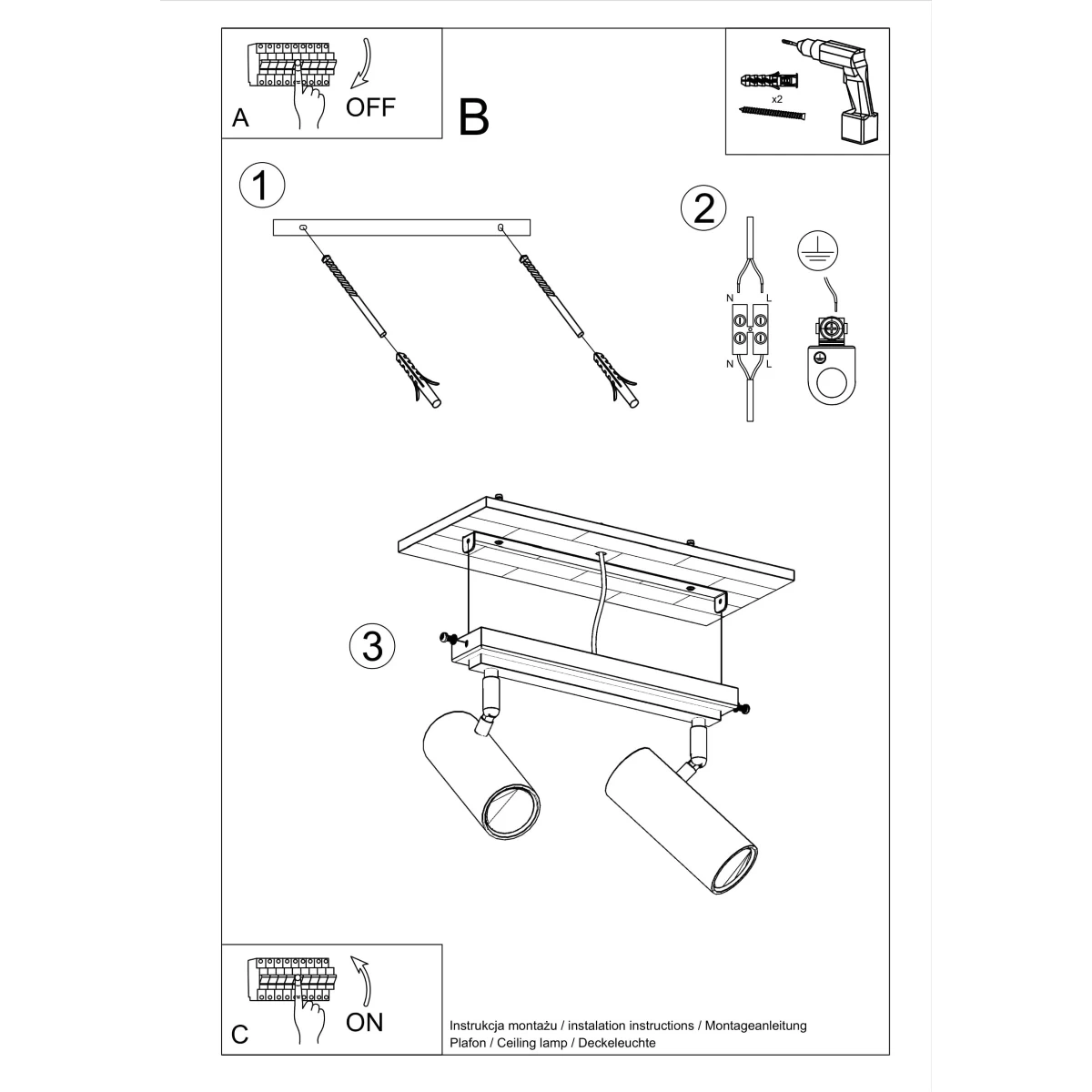 A
OFF

B

x2

1

2

N
L
N
L

3

C
ON

Instrukcja montażu / instalation instructions / Montageanleitung
Plafon / Ceiling lamp / Deckeleuchte