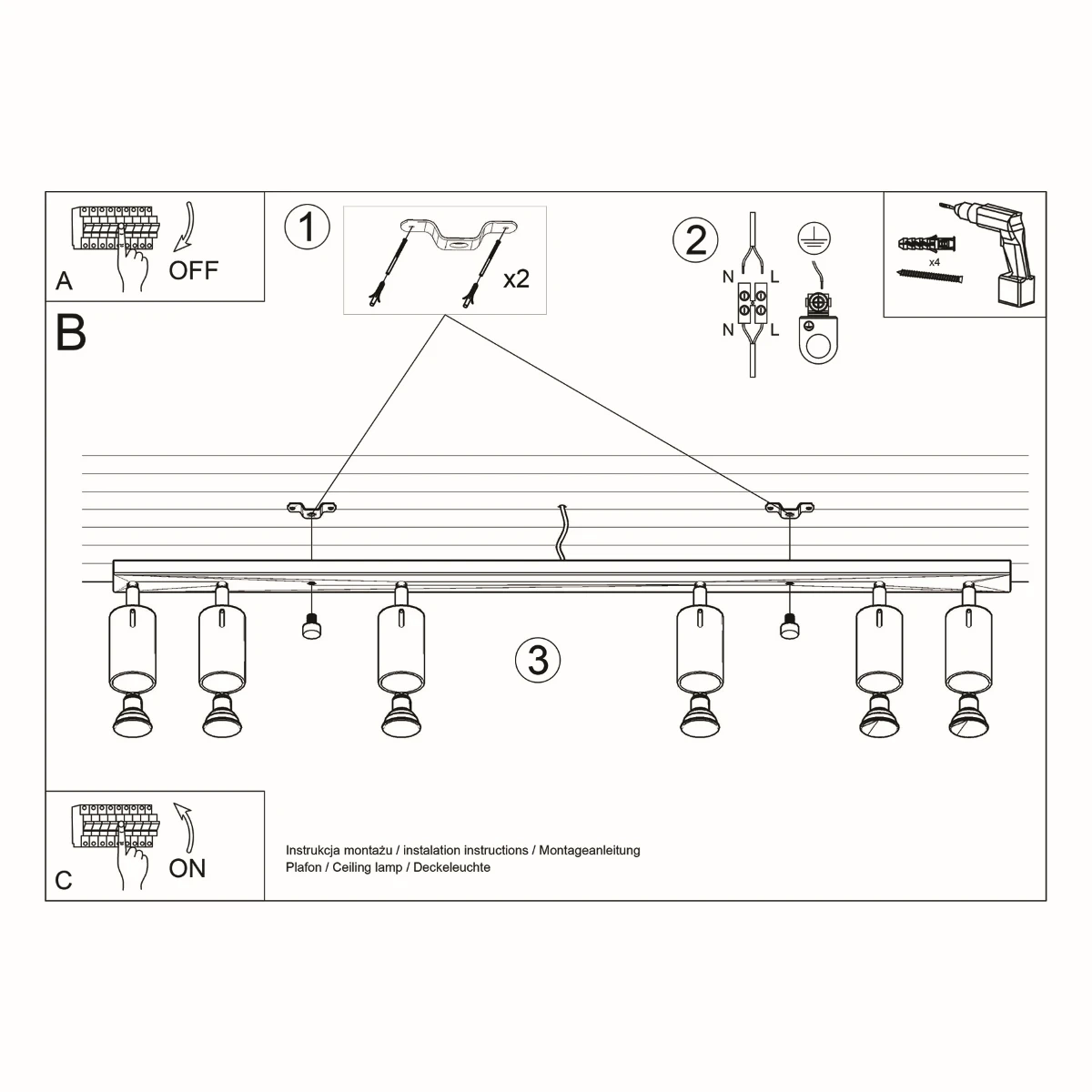 A
OFF

1
x2

2
N L
N L

x4

B

3

C
ON

Instrukcja montażu / instalation instructions / Montageanleitung
Plafon / Ceiling lamp / Deckeleuchte