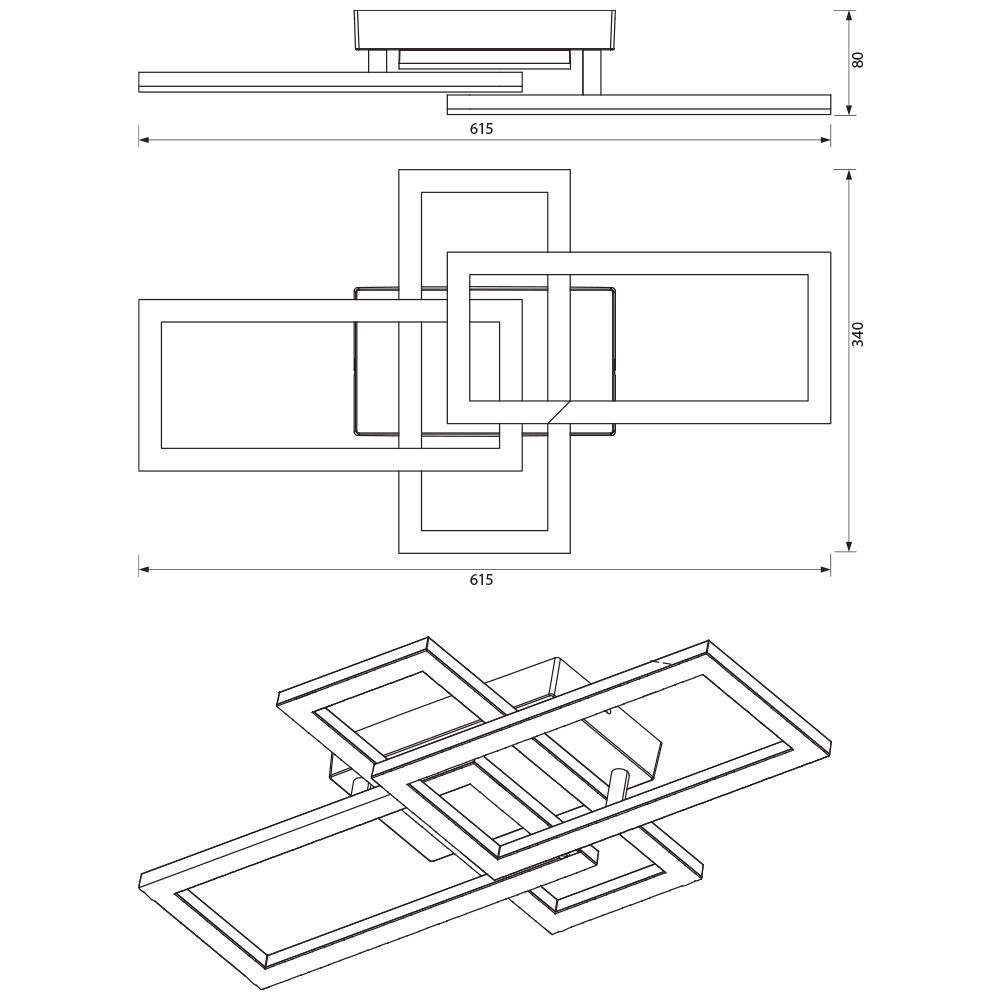 80

615

340

615