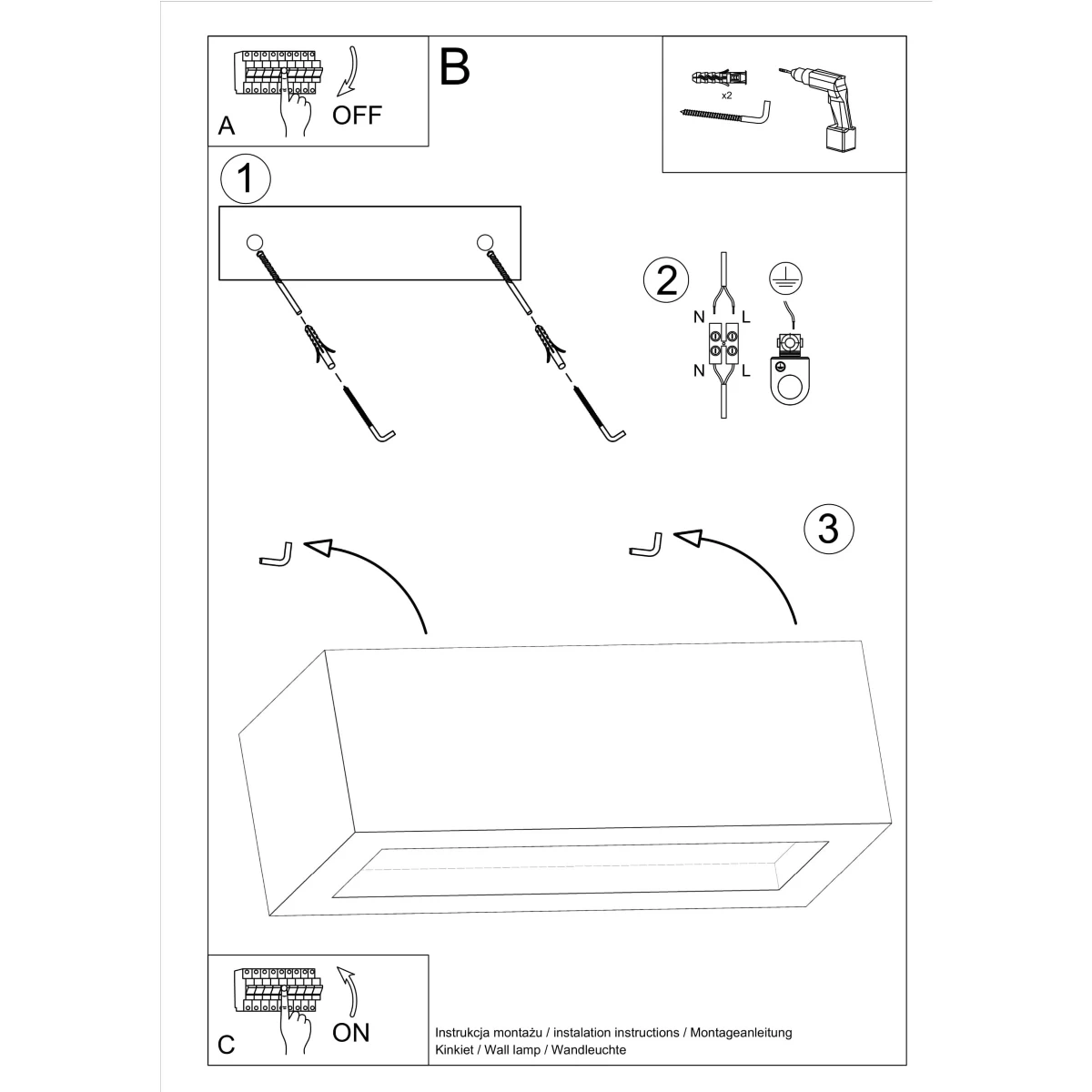 A
OFF
B
x2
1
2
N
L
N
L
3
C
ON
Instrukcja montażu / instalation instructions / Montageanleitung
Kinkiet / Wall lamp / Wandleuchte