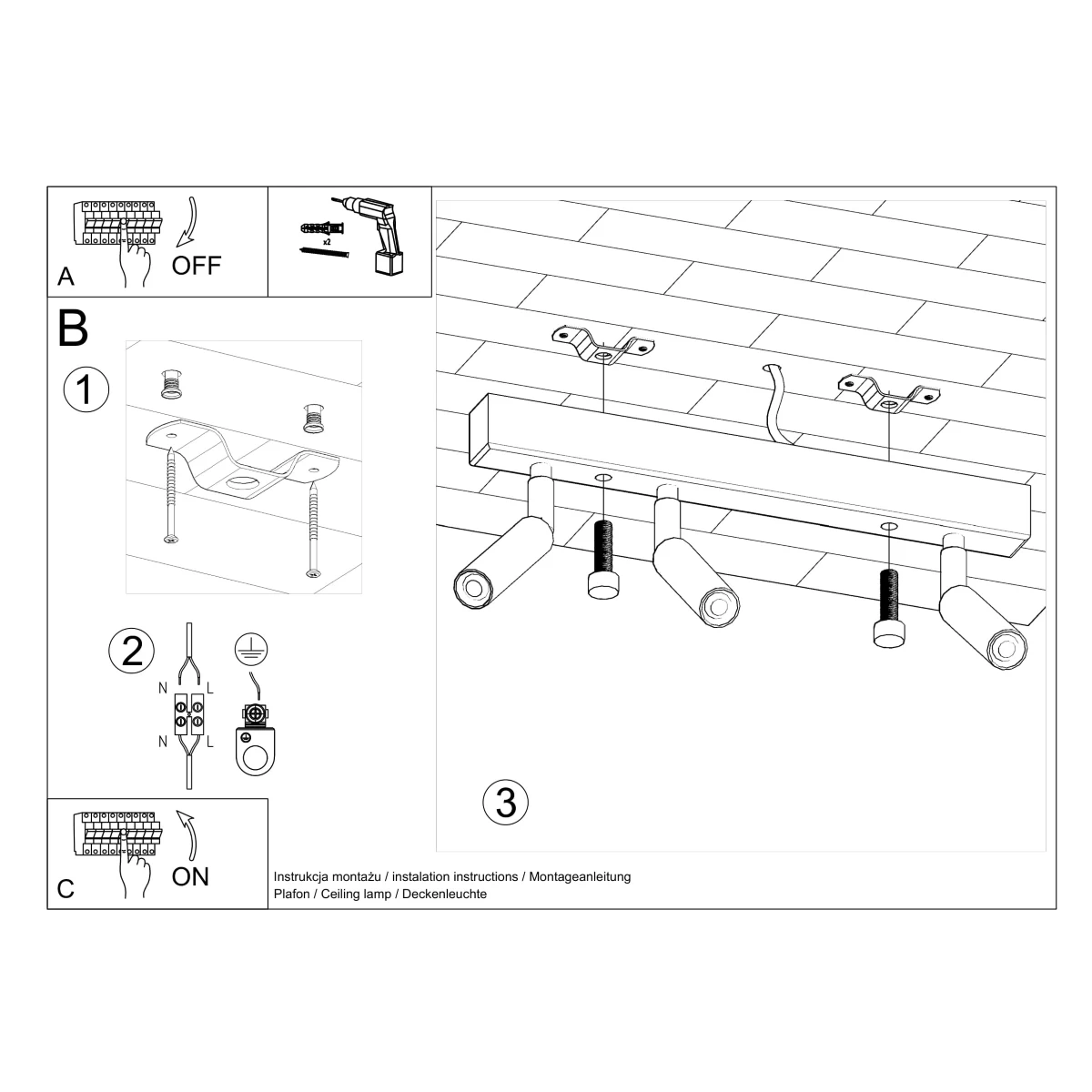 A
OFF
x2
B
1
2
N L
N L
3
C
ON
Instrukcja montażu / instalation instructions / Montageanleitung
Plafon / Ceiling lamp / Deckenleuchte