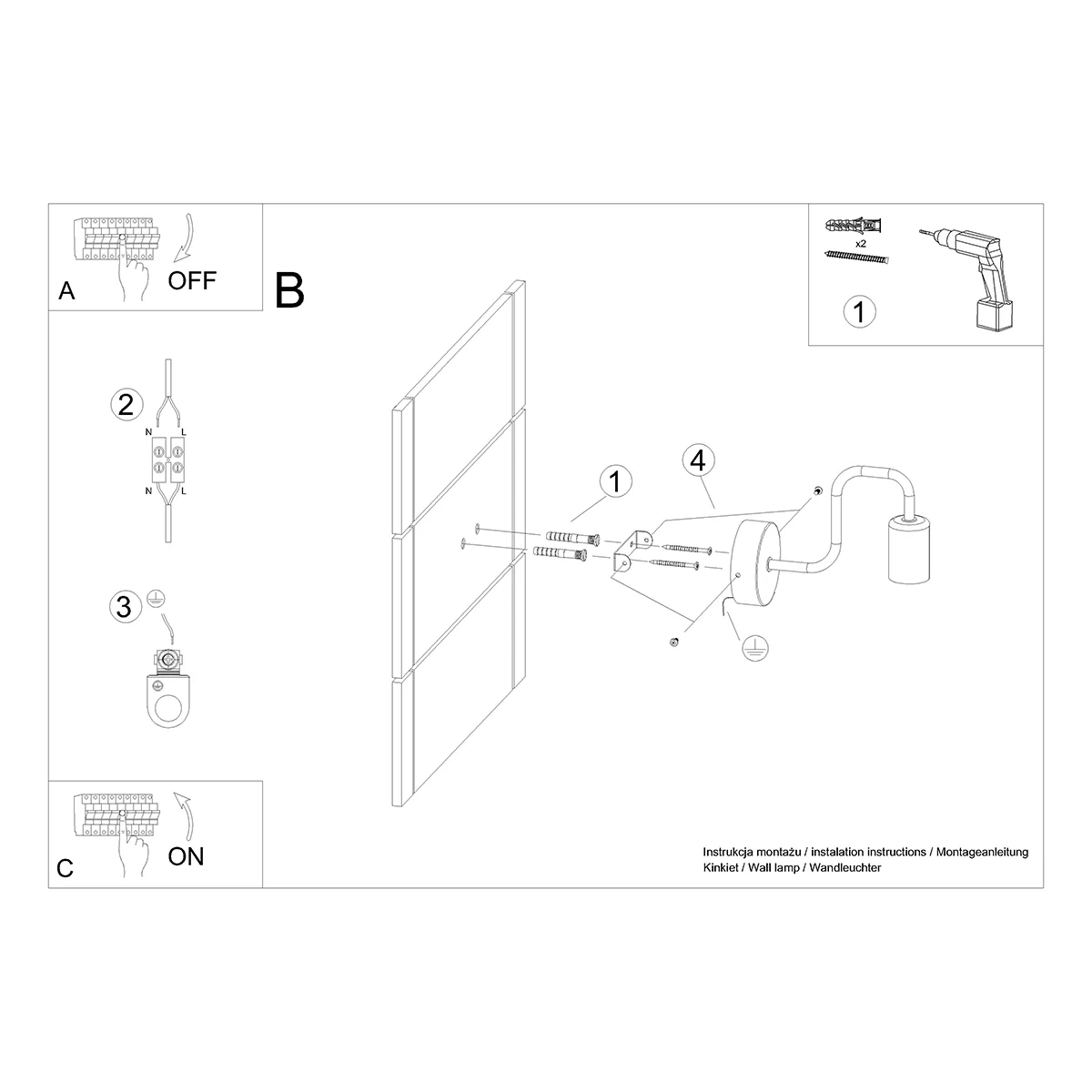 A
OFF

B

x2

1

2
N
L
N
L

3

1

4

C
ON

Instrukcja montażu / instalation instructions / Montageanleitung
Kinkiet / Wall lamp / Wandleuchter