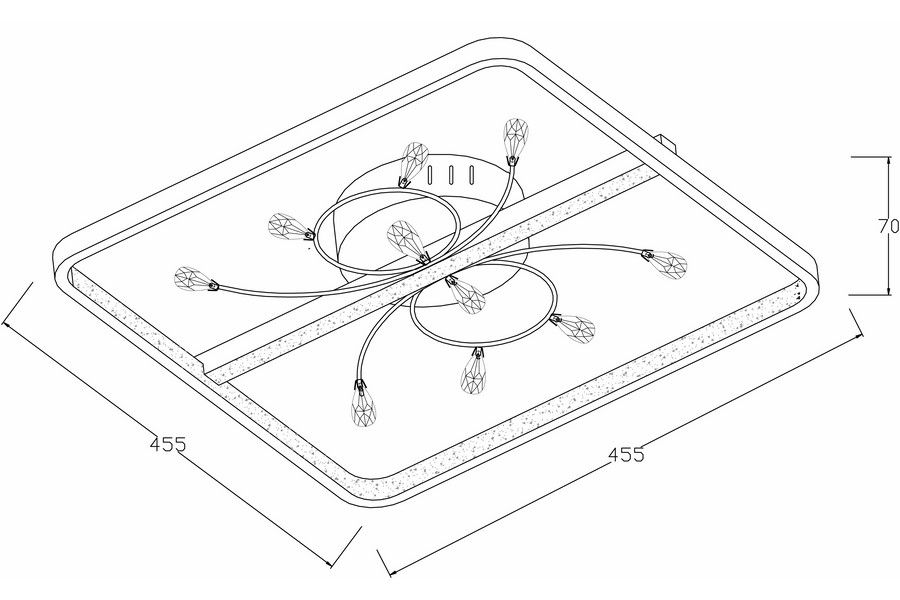 70

455

455