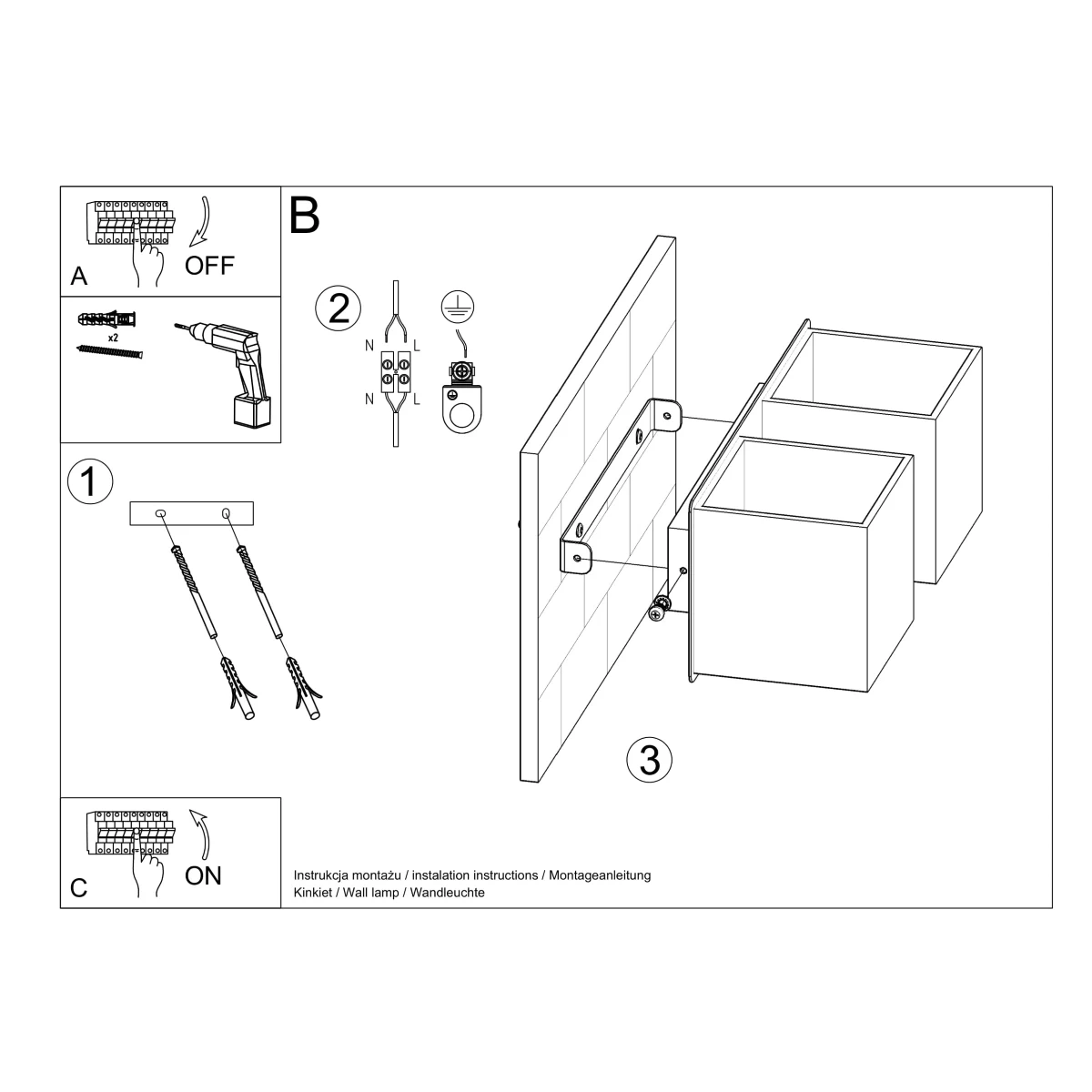 A
OFF

x2

1

C
ON

B

2

N L
N L

3

Instrukcja montażu / instalation instructions / Montageanleitung
Kinkiet / Wall lamp / Wandleuchte