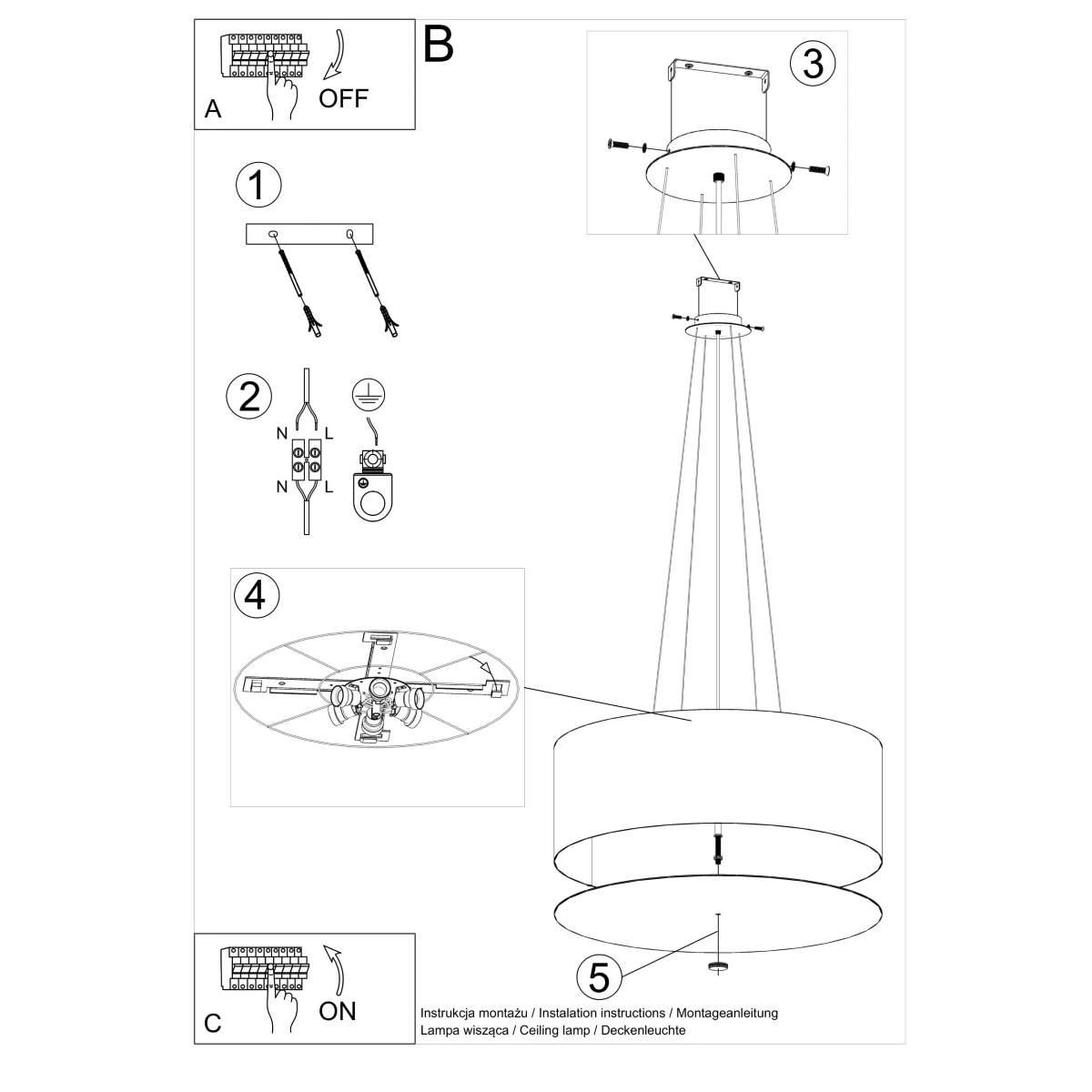 A

OFF

B

3

1

2

N L

N L

4

5

C

ON

Instrukcja montażu / Instalation instructions / Montageanleitung
Lampa wisząca / Ceiling lamp / Deckenleuchte