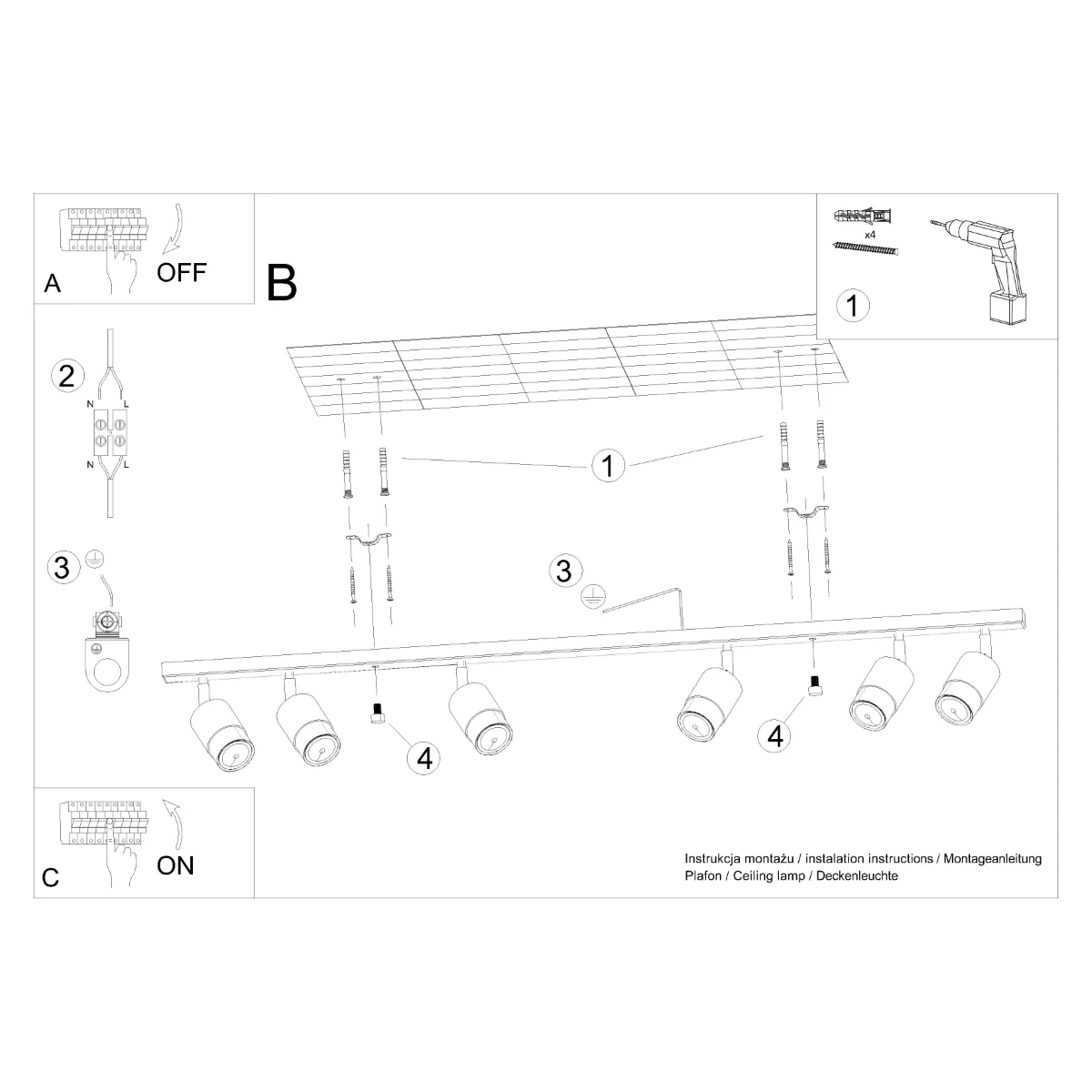 A
OFF

B

x4

1

2
N L
N L

3

1

3

4

4

C
ON

Instrukcja montażu / instalation instructions / Montageanleitung
Plafon / Ceiling lamp / Deckenleuchte