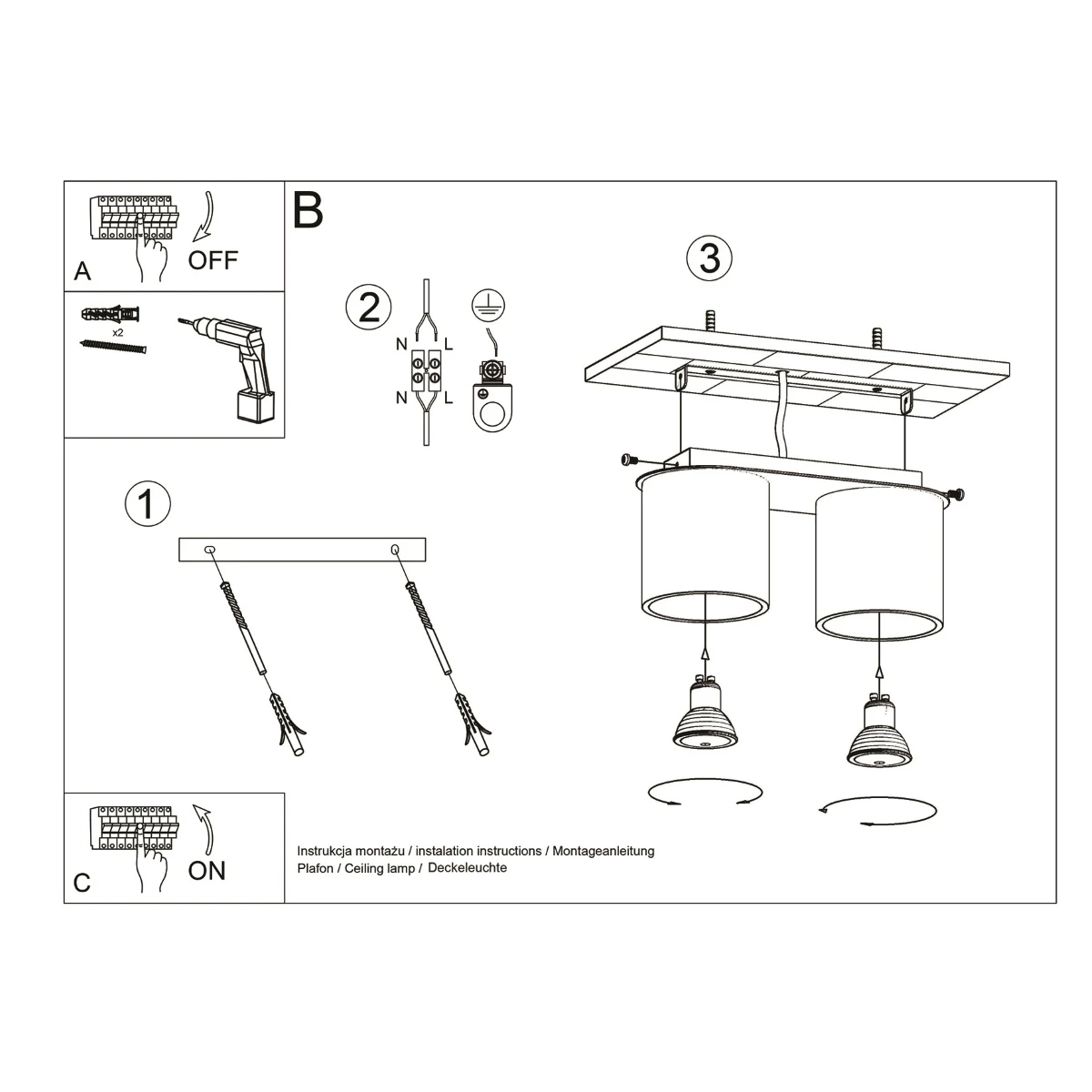 A

OFF

x2

B

2

N L

N L

3

1

C

ON

Instrukcja montażu / instalation instructions / Montageanleitung
Plafon / Ceiling lamp / Deckeleuchte