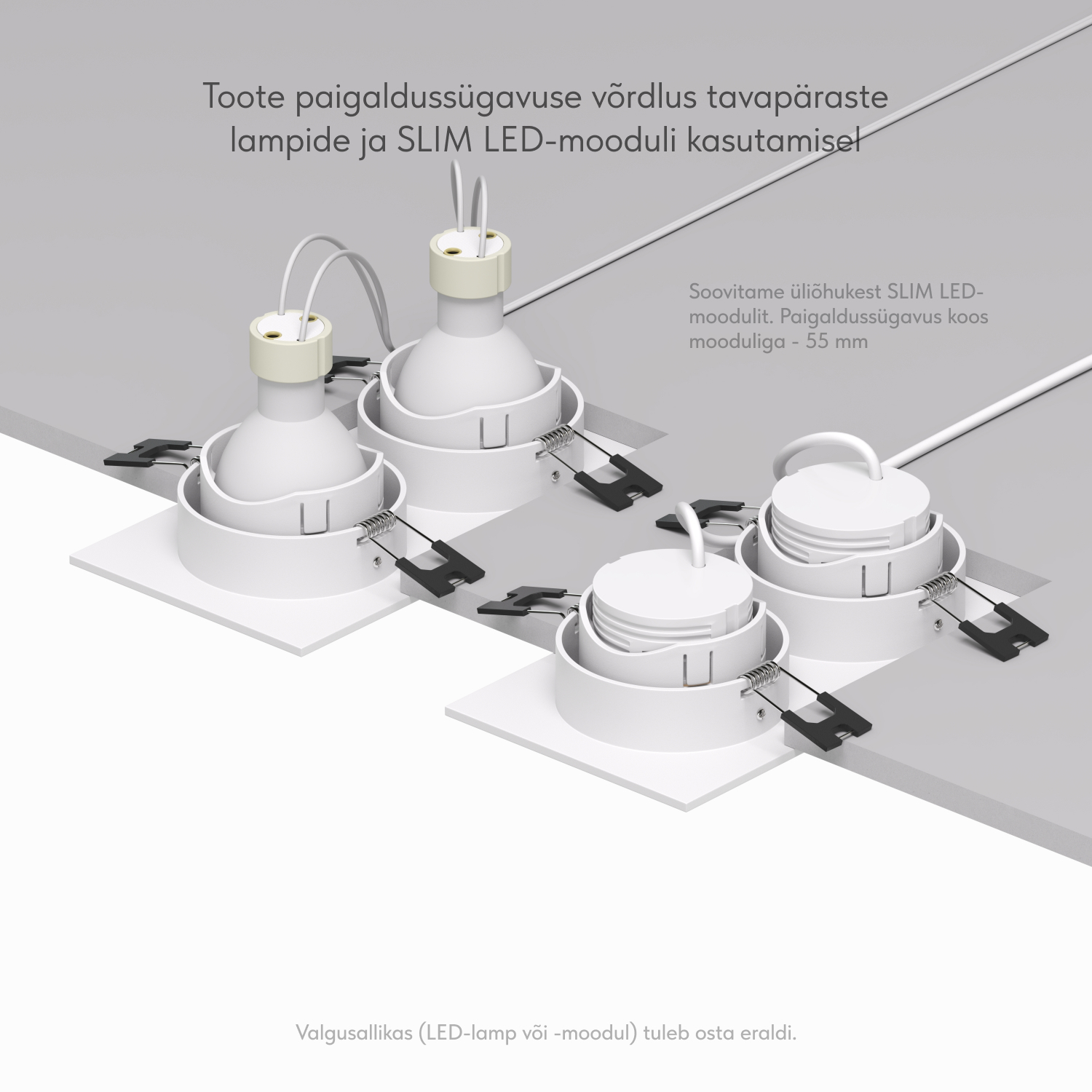 Toote paigaldussügavuse võrdlus tavapäraste lampide ja SLIM LED-mooduli kasutamisel

Soovitame üliõhukest SLIM LED-moodulit. Paigaldussügavus koos mooduliga - 55 mm

Valgusallikas (LED-lamp või -moodul) tuleb osta eraldi.